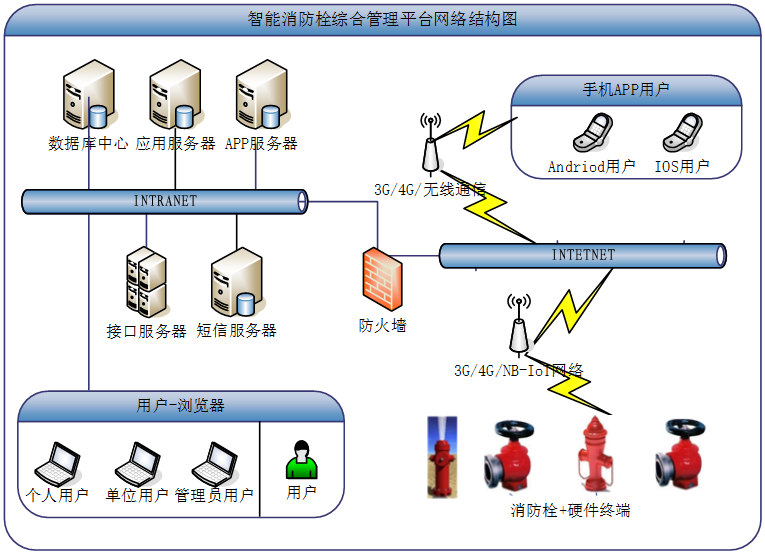 智能消防栓综合管理平台网络结构图

数据库中心 应用服务器 APP服务器

手机APP用户

Andriod用户 IOS用户

3G/4G/无线通信

INTRANET

INTETNET

接口服务器 短信服务器

防火墙

3G/4G/NB-IoT网络

用户-浏览器

个人用户 单位用户 管理员用户

用户

消防栓+硬件终端